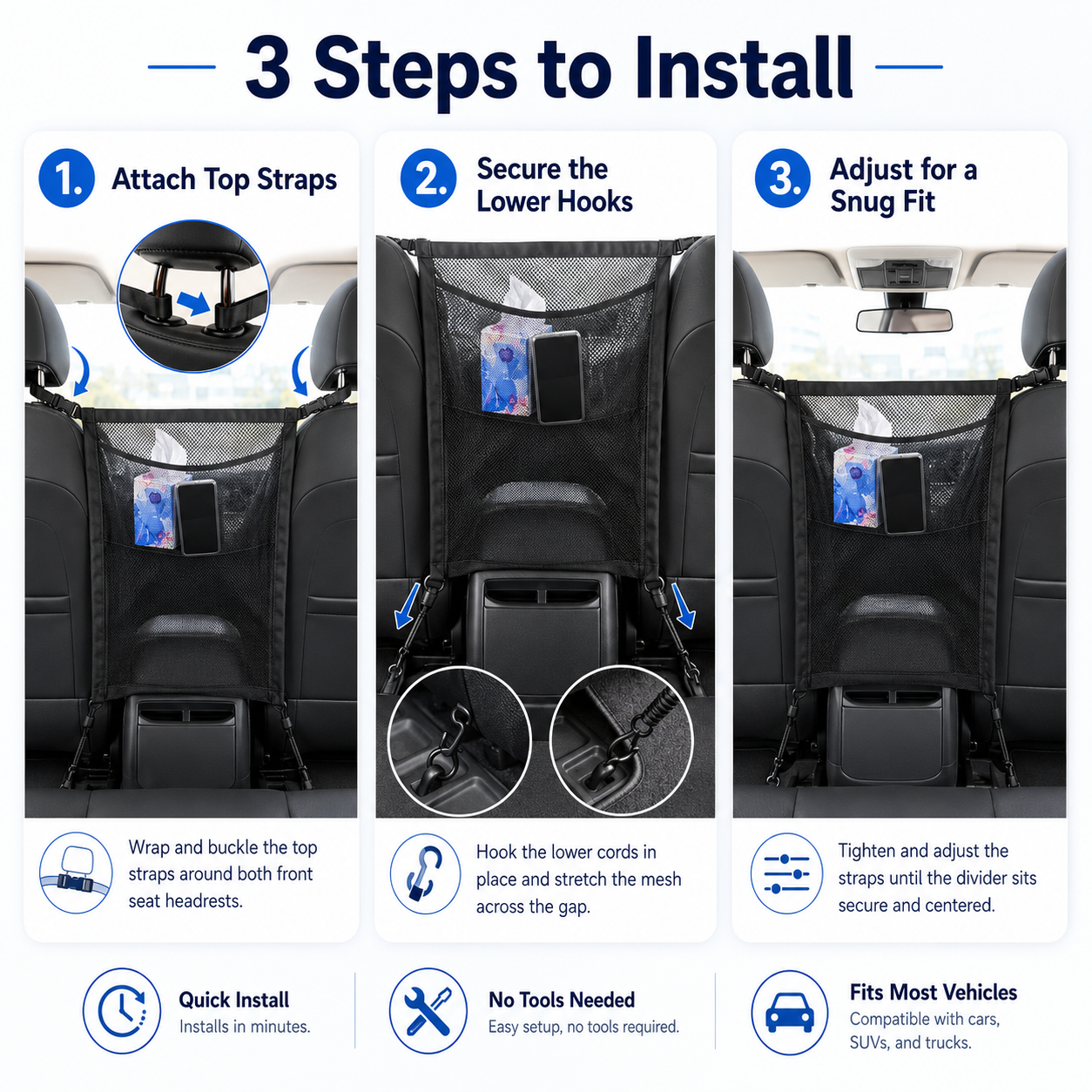 3 Steps to Install

1. Attach Top Straps

Wrap and buckle the top straps around both front seat headrests.

2. Secure the Lower Hooks

Hook the lower cords in place and stretch the mesh across the gap.

3. Adjust for a Snug Fit

Tighten and adjust the straps until the divider sits secure and centered.

Quick Install
Installs in minutes.

No Tools Needed
Easy setup, no tools required.

Fits Most Vehicles
Compatible with cars, SUVs, and trucks.