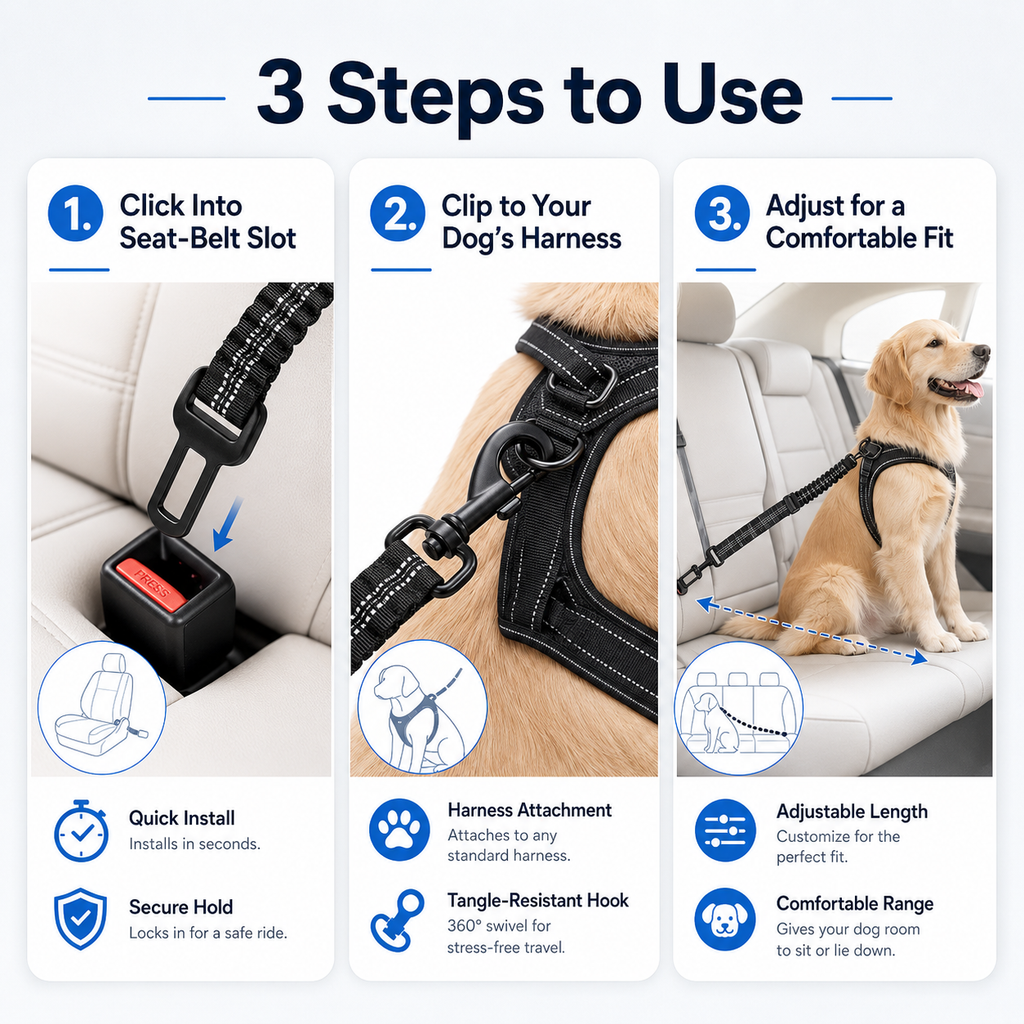 3 Steps to Use

1. Click Into Seat-Belt Slot

PRESS

Quick Install
Installs in seconds.

Secure Hold
Locks in for a safe ride.

2. Clip to Your Dog's Harness

Harness Attachment
Attaches to any standard harness.

Tangle-Resistant Hook
360° swivel for stress-free travel.

3. Adjust for a Comfortable Fit

Adjustable Length
Customize for the perfect fit.

Comfortable Range
Gives your dog room to sit or lie down.